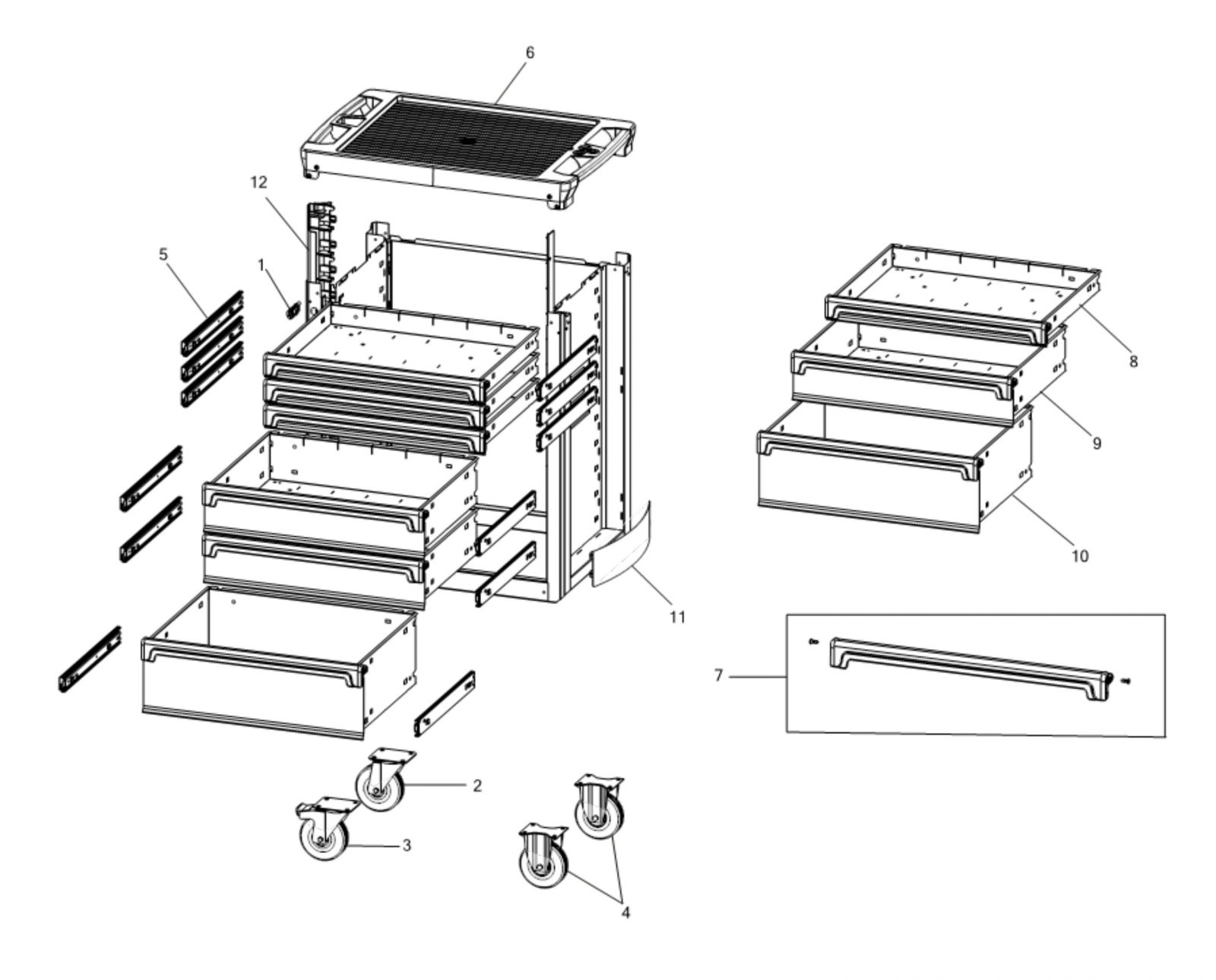 6
12
5
1
8
9
10
11
7
2
3
4